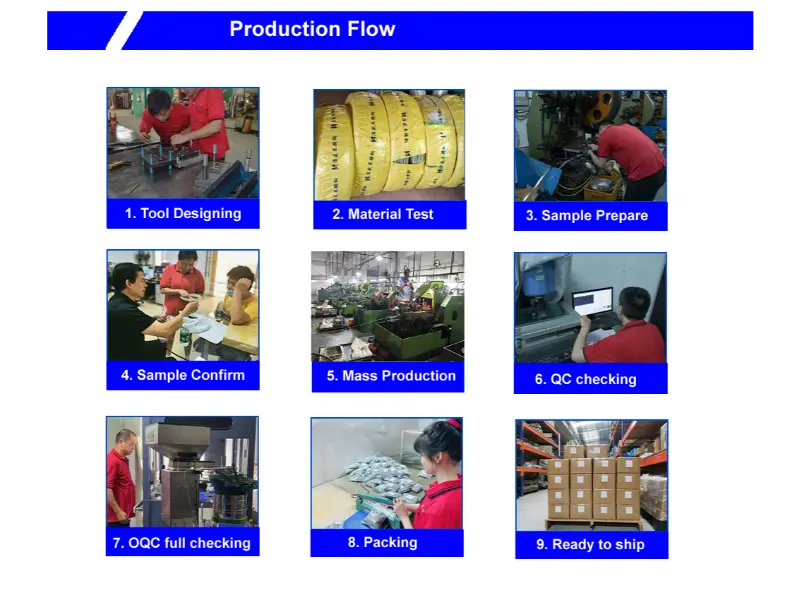 Production Flow

1. Tool Designing

2. Material Test

3. Sample Prepare

4. Sample Confirm

5. Mass Production

6. QC checking

7. OQC full checking

8. Packing

9. Ready to ship