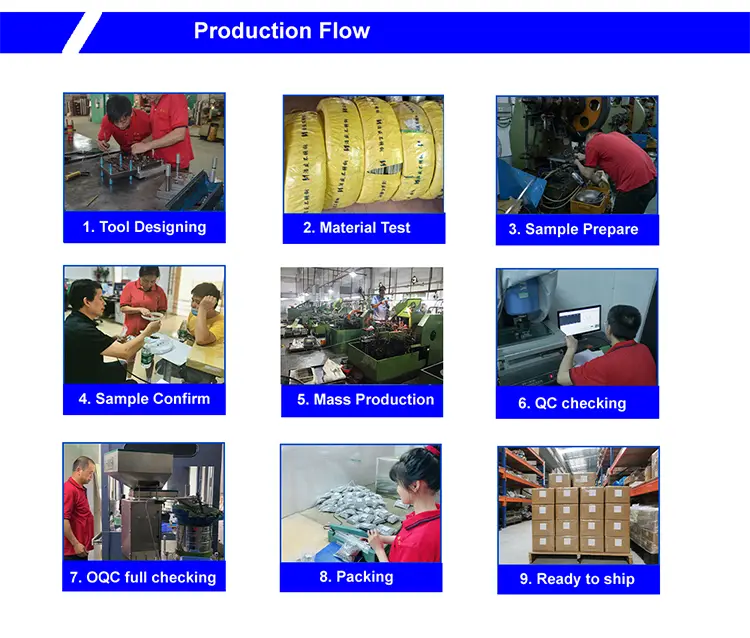 Production Flow

1. Tool Designing

2. Material Test

3. Sample Prepare

4. Sample Confirm

5. Mass Production

6. QC checking

7. OQC full checking

8. Packing

9. Ready to ship